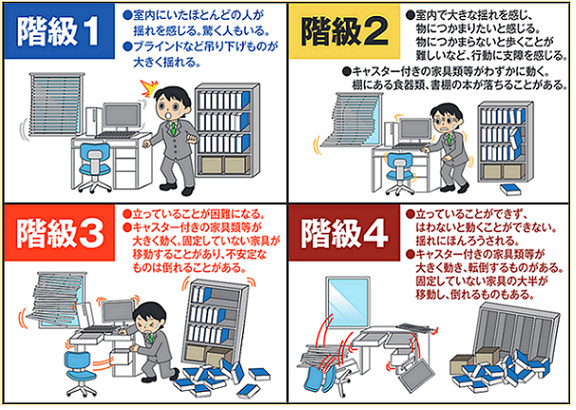 階級1

●室内にいたほとんどの人が揺れを感じる。驚く人もいる。
●ブラインドなど吊り下げものが大きく揺れる。

階級2

●室内で大きな揺れを感じ、物につかまりたいと感じる。物につかまらないと歩くことが難しいなど、行動に支障を感じる。
●キャスター付きの家具類等がわずかに動く。棚にある食器類、書棚の本が落ちることがある。

階級3

●立っていることが困難になる。
●キャスター付きの家具類等が大きく動く。固定していない家具が移動することがあり、不安定なものは倒れることがある。

階級4

●立っていることができず、はわないと動くことができない。揺れにほんろうされる。
●キャスター付きの家具類等が大きく動き、転倒するものがある。固定していない家具の大半が移動し、倒れるものもある。